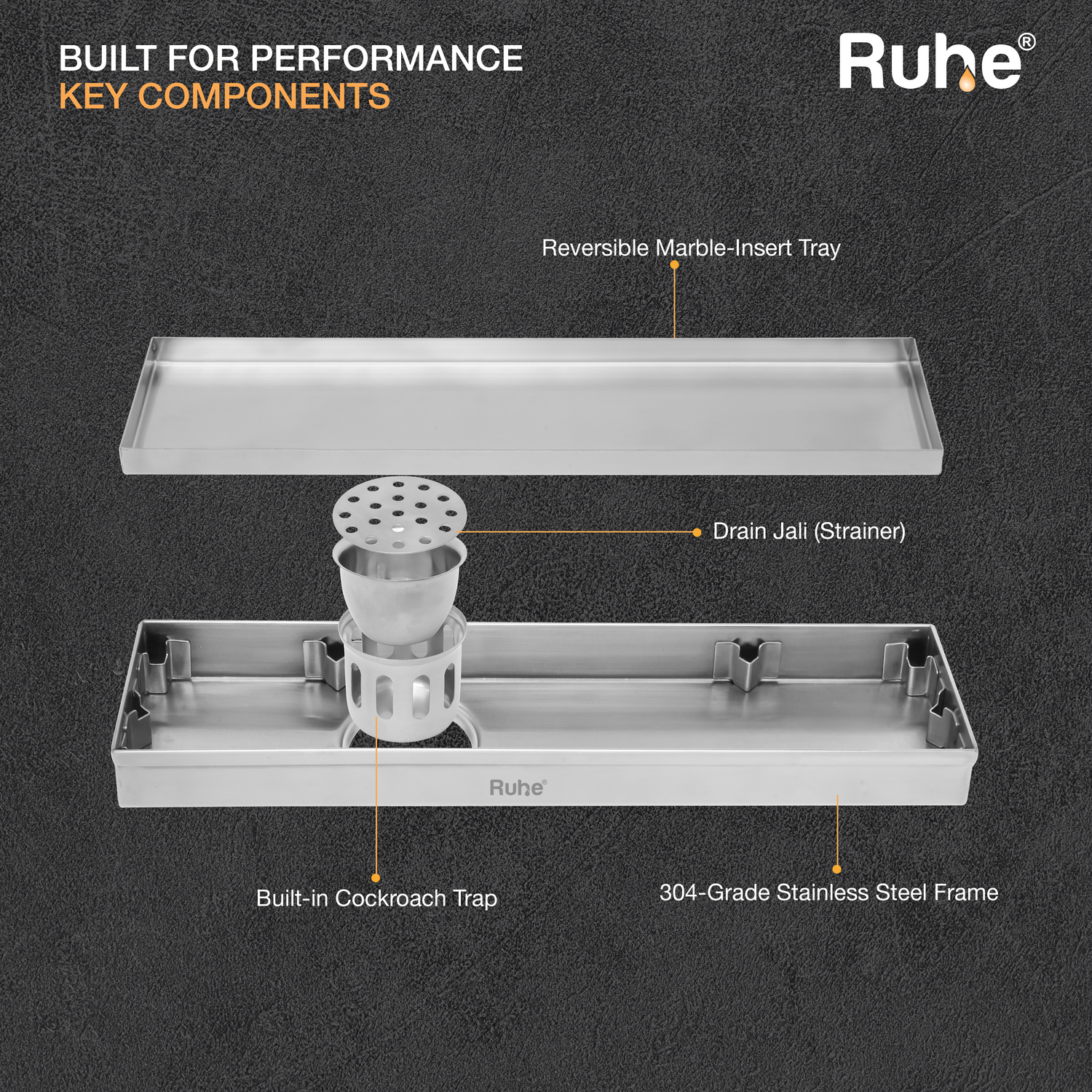 BUILT FOR PERFORMANCE
KEY COMPONENTS

Ruhe®

Reversible Marble-Insert Tray

Drain Jali (Strainer)

Ruhe®

Built-in Cockroach Trap

304-Grade Stainless Steel Frame