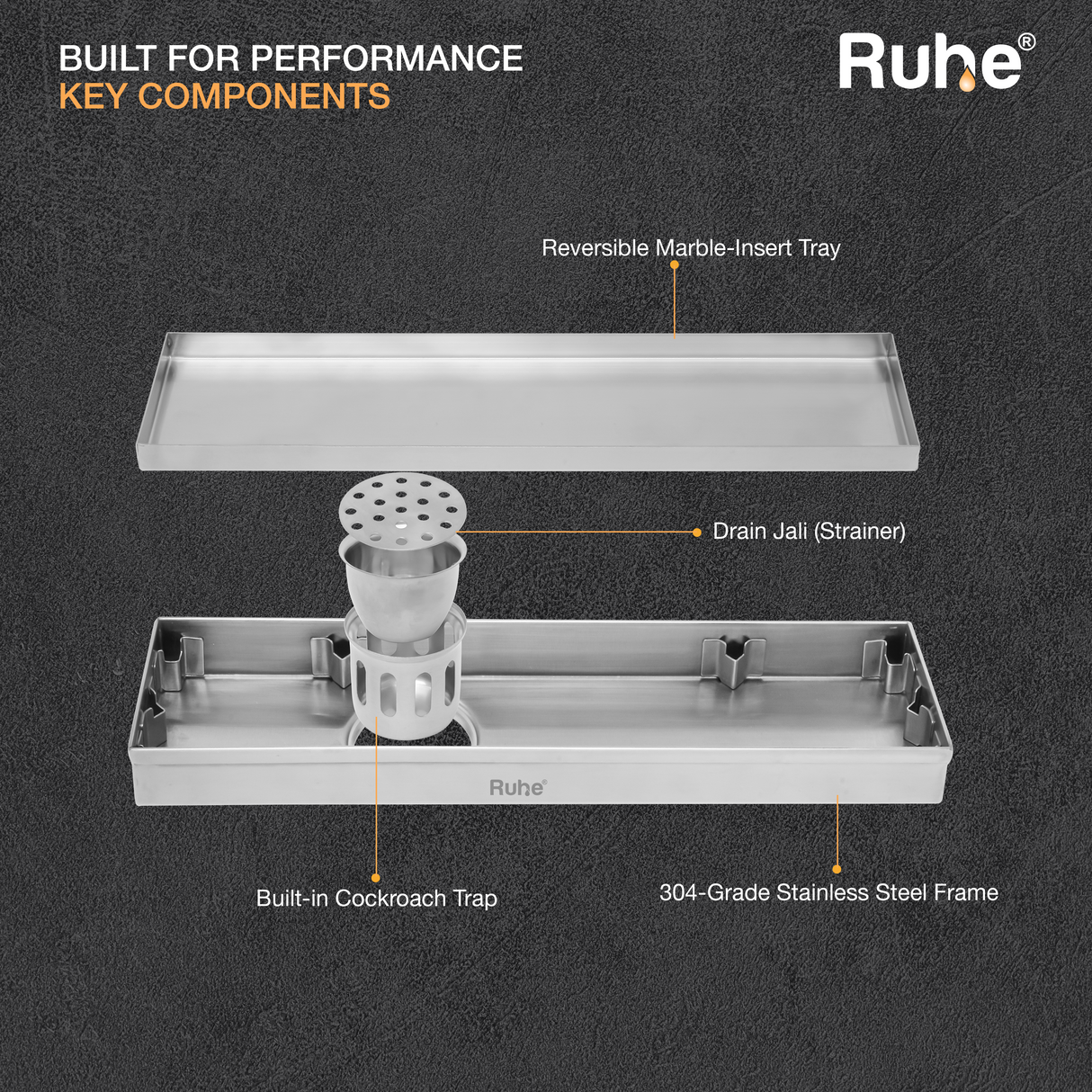 BUILT FOR PERFORMANCE
KEY COMPONENTS

Ruhe®

Reversible Marble-Insert Tray

Drain Jali (Strainer)

Ruhe®

Built-in Cockroach Trap

304-Grade Stainless Steel Frame