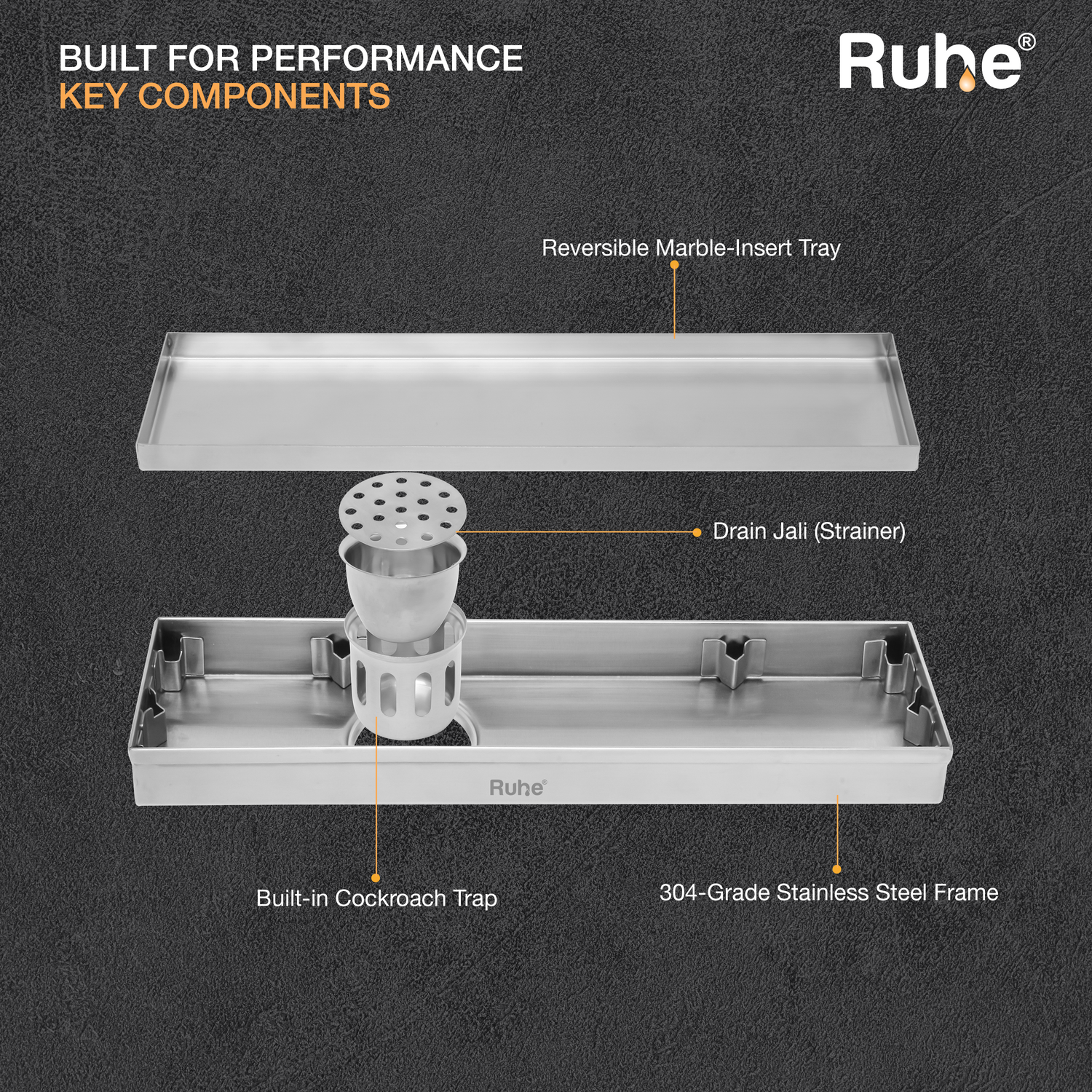 BUILT FOR PERFORMANCE
KEY COMPONENTS

Ruhe®

Reversible Marble-Insert Tray

Drain Jali (Strainer)

Ruhe®

Built-in Cockroach Trap

304-Grade Stainless Steel Frame