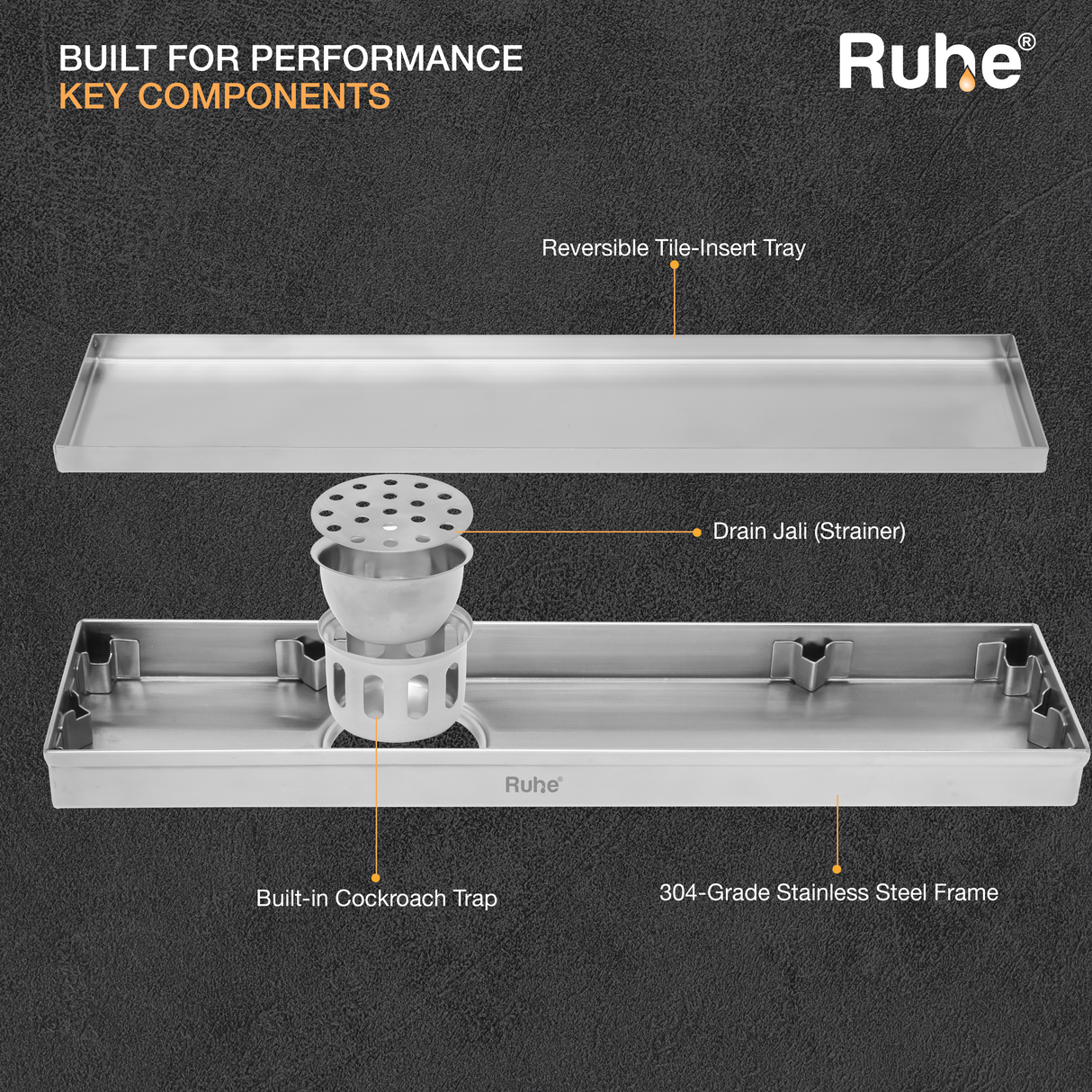 BUILT FOR PERFORMANCE
KEY COMPONENTS

Ruhe®

Reversible Tile-Insert Tray

Drain Jali (Strainer)

Ruhe®

Built-in Cockroach Trap

304-Grade Stainless Steel Frame