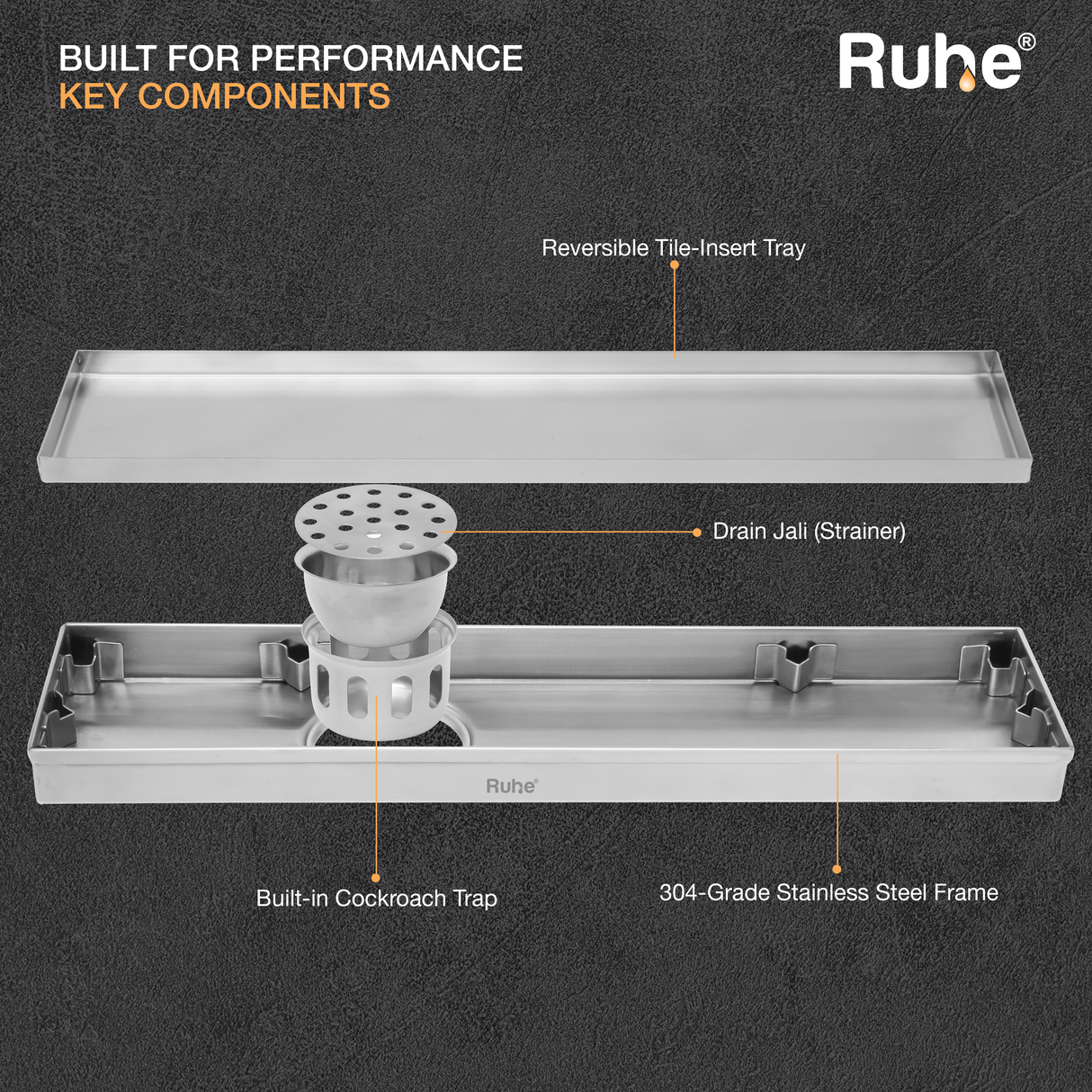 BUILT FOR PERFORMANCE
KEY COMPONENTS

Ruhe®

Reversible Tile-Insert Tray

Drain Jali (Strainer)

Ruhe®

Built-in Cockroach Trap

304-Grade Stainless Steel Frame