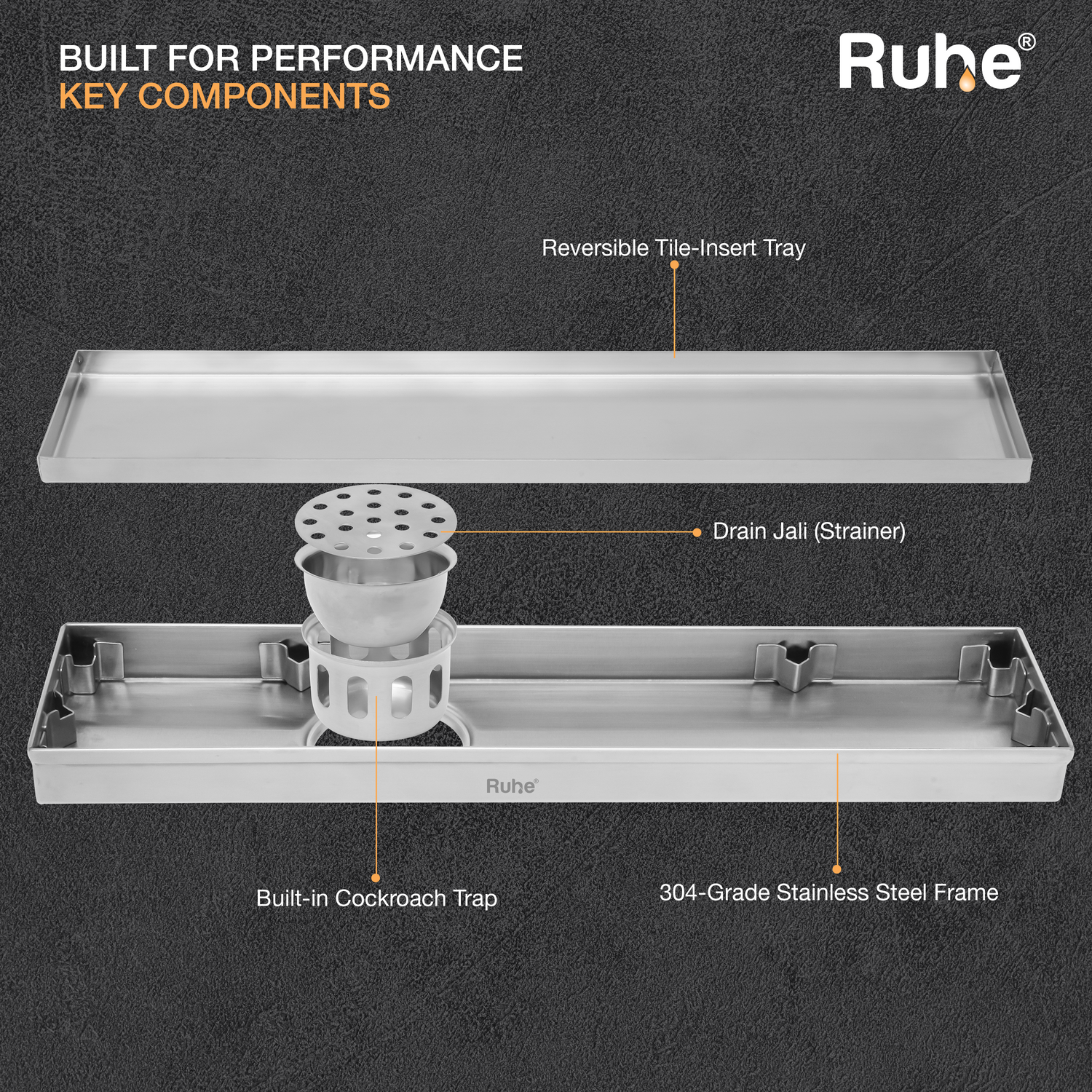 BUILT FOR PERFORMANCE
KEY COMPONENTS

Ruhe®

Reversible Tile-Insert Tray

Drain Jali (Strainer)

Ruhe®

Built-in Cockroach Trap

304-Grade Stainless Steel Frame