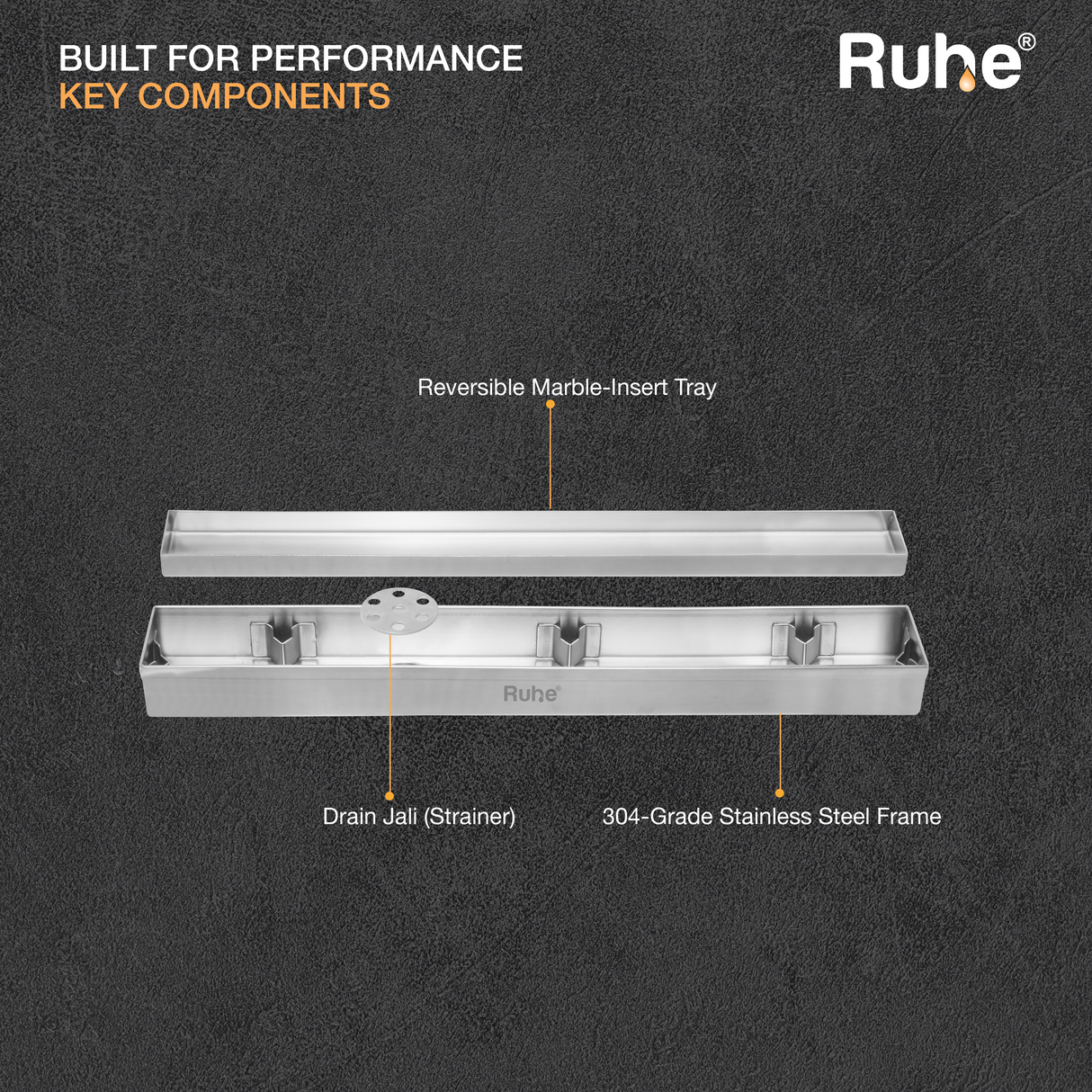 BUILT FOR PERFORMANCE
KEY COMPONENTS

Ruhe®

Reversible Marble-Insert Tray

Ruhe®

Drain Jali (Strainer)

304-Grade Stainless Steel Frame