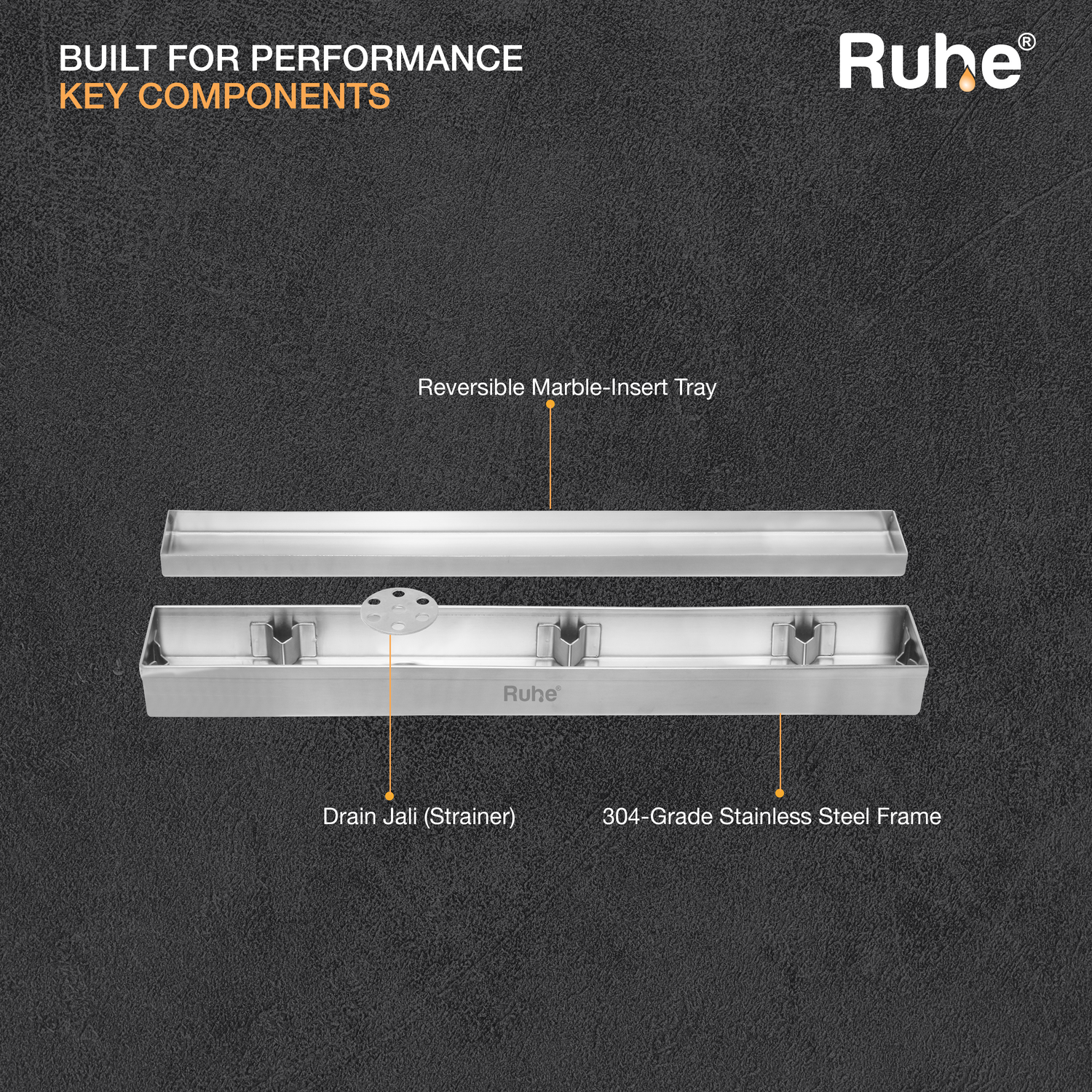 BUILT FOR PERFORMANCE
KEY COMPONENTS

Ruhe®

Reversible Marble-Insert Tray

Ruhe®

Drain Jali (Strainer)

304-Grade Stainless Steel Frame