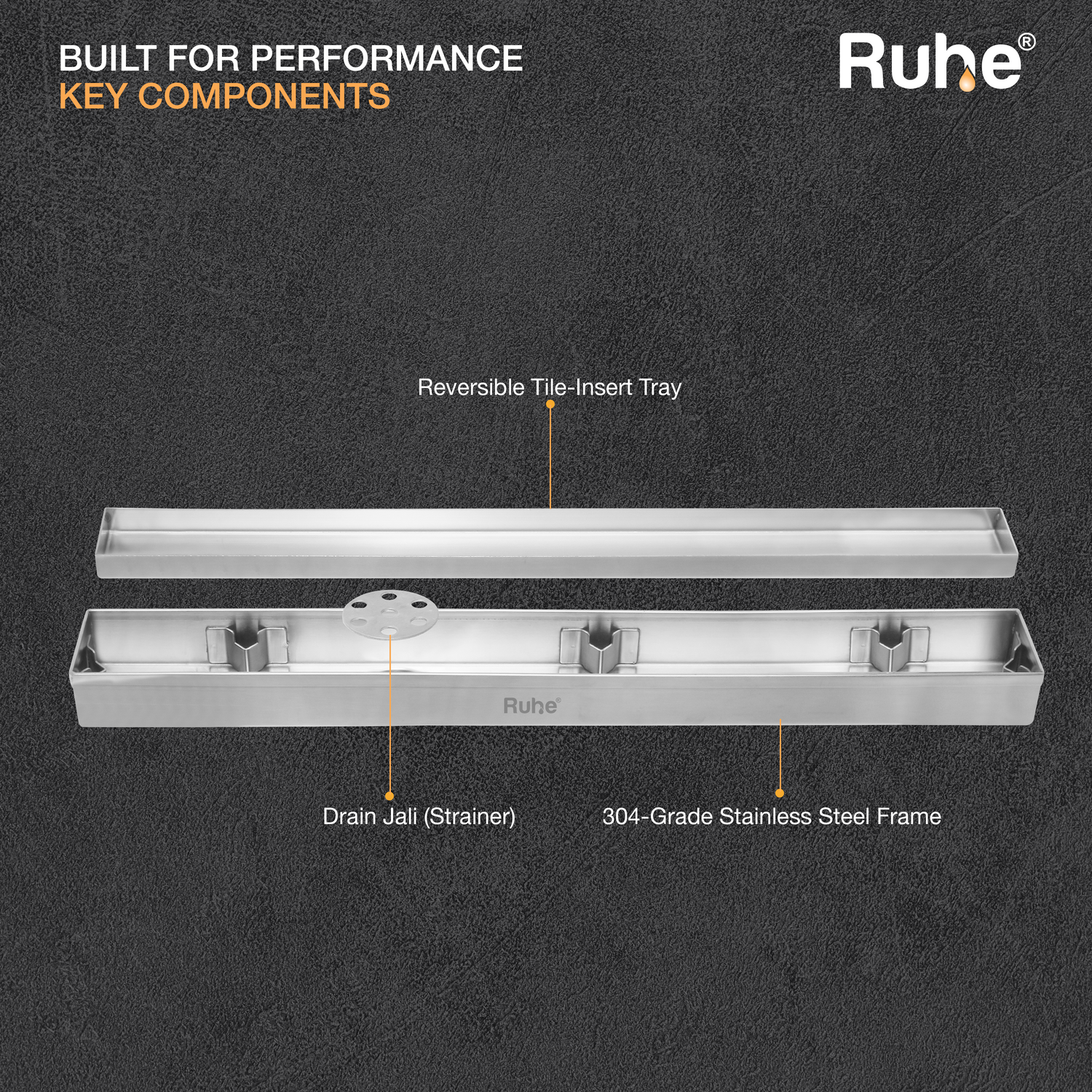 BUILT FOR PERFORMANCE
KEY COMPONENTS

Ruhe®

Reversible Tile-Insert Tray

Ruhe®

Drain Jali (Strainer)

304-Grade Stainless Steel Frame