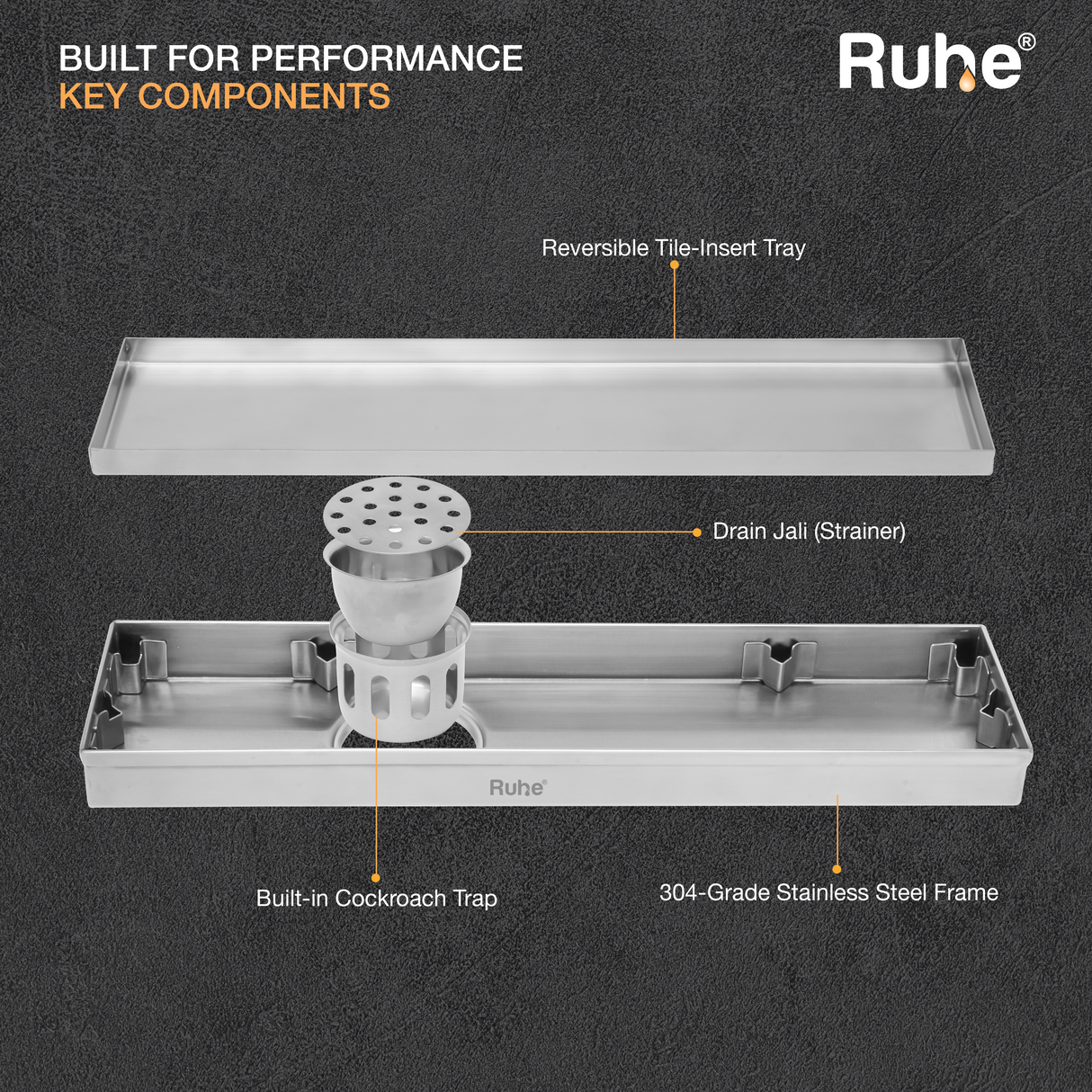 BUILT FOR PERFORMANCE
KEY COMPONENTS

Ruhe®

Reversible Tile-Insert Tray

Drain Jali (Strainer)

Ruhe®

Built-in Cockroach Trap

304-Grade Stainless Steel Frame