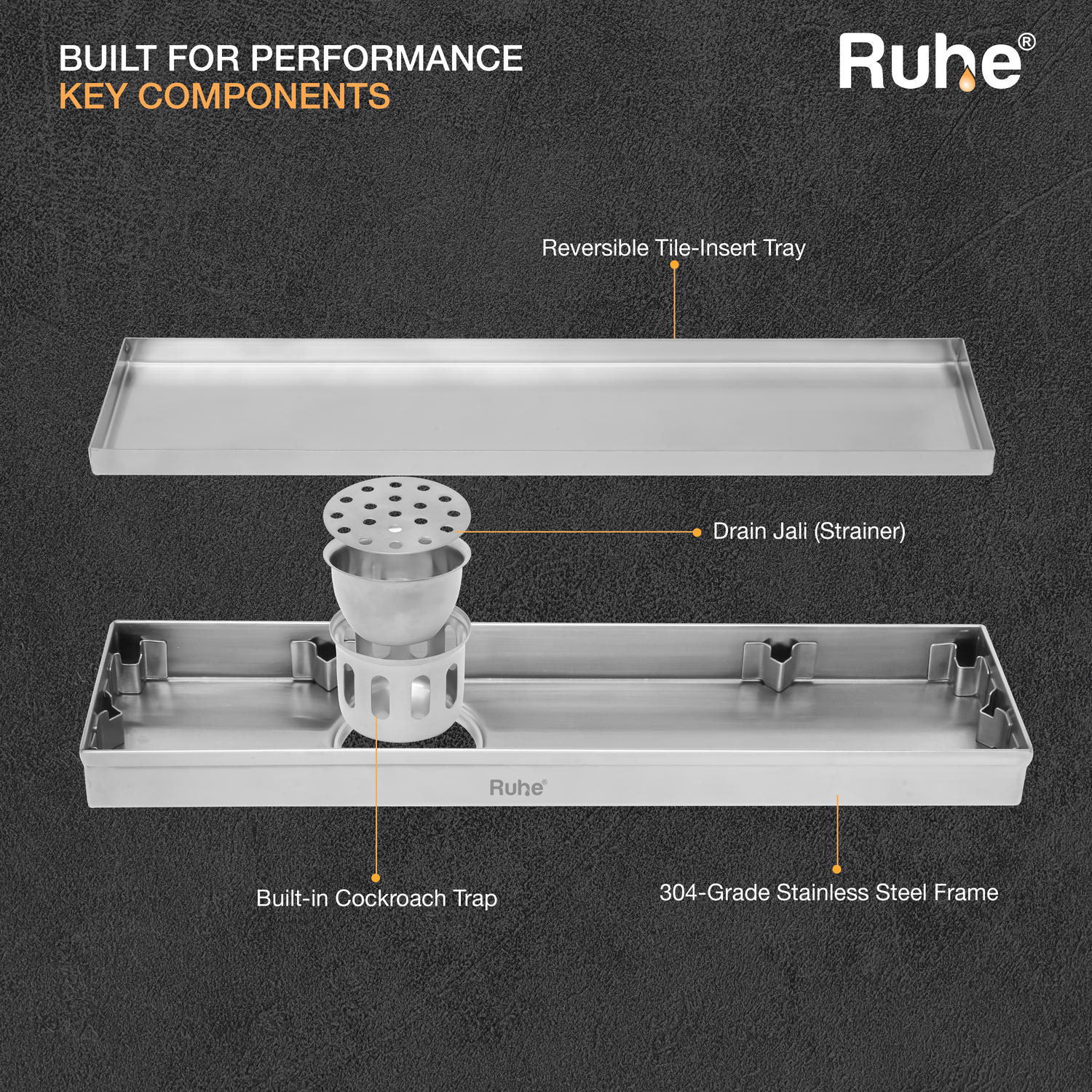 BUILT FOR PERFORMANCE
KEY COMPONENTS

Ruhe®

Reversible Tile-Insert Tray

Drain Jali (Strainer)

Ruhe®

Built-in Cockroach Trap

304-Grade Stainless Steel Frame