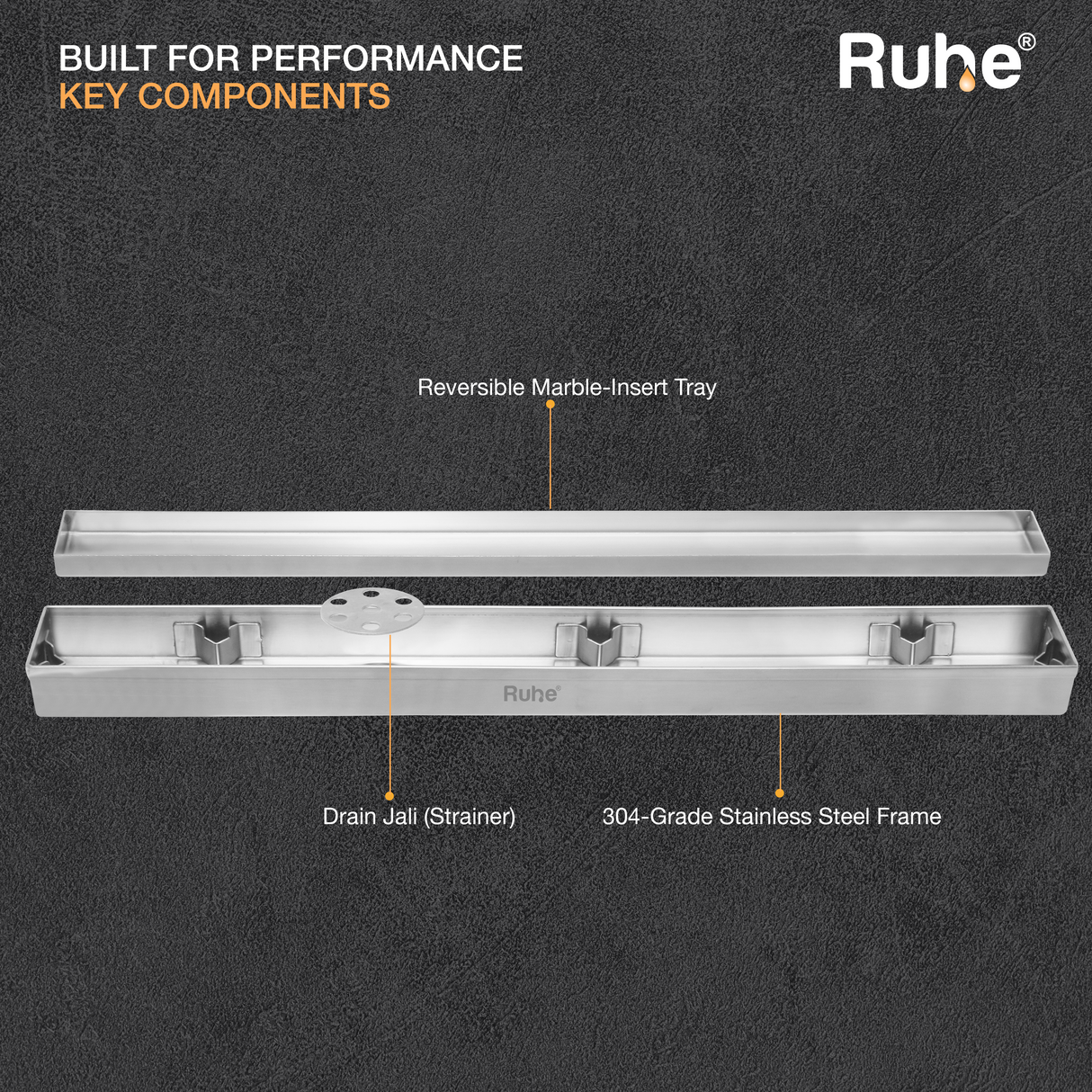 BUILT FOR PERFORMANCE
KEY COMPONENTS

Ruhe®

Reversible Marble-Insert Tray

Ruhe®

Drain Jali (Strainer)

304-Grade Stainless Steel Frame