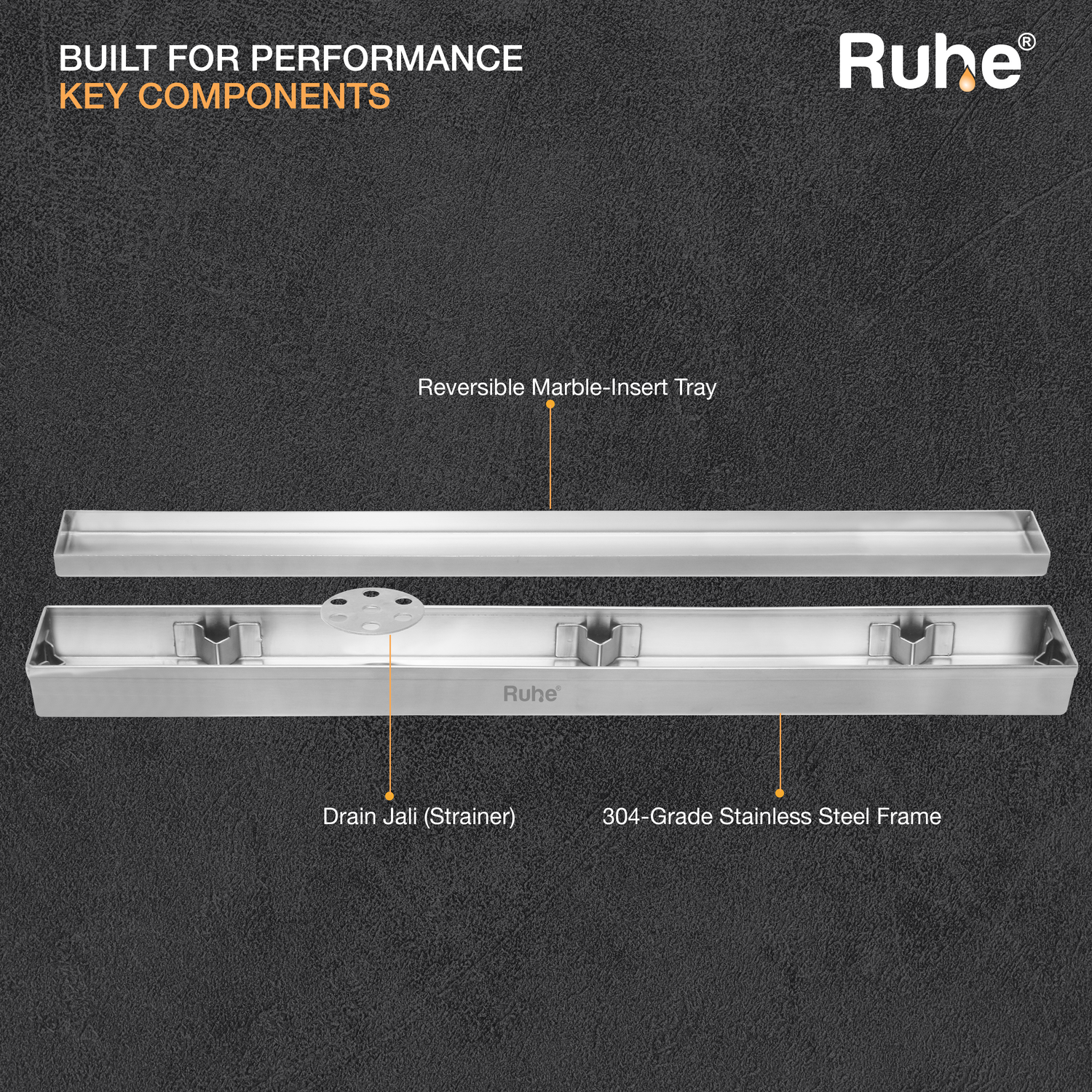 BUILT FOR PERFORMANCE
KEY COMPONENTS

Ruhe®

Reversible Marble-Insert Tray

Ruhe®

Drain Jali (Strainer)

304-Grade Stainless Steel Frame