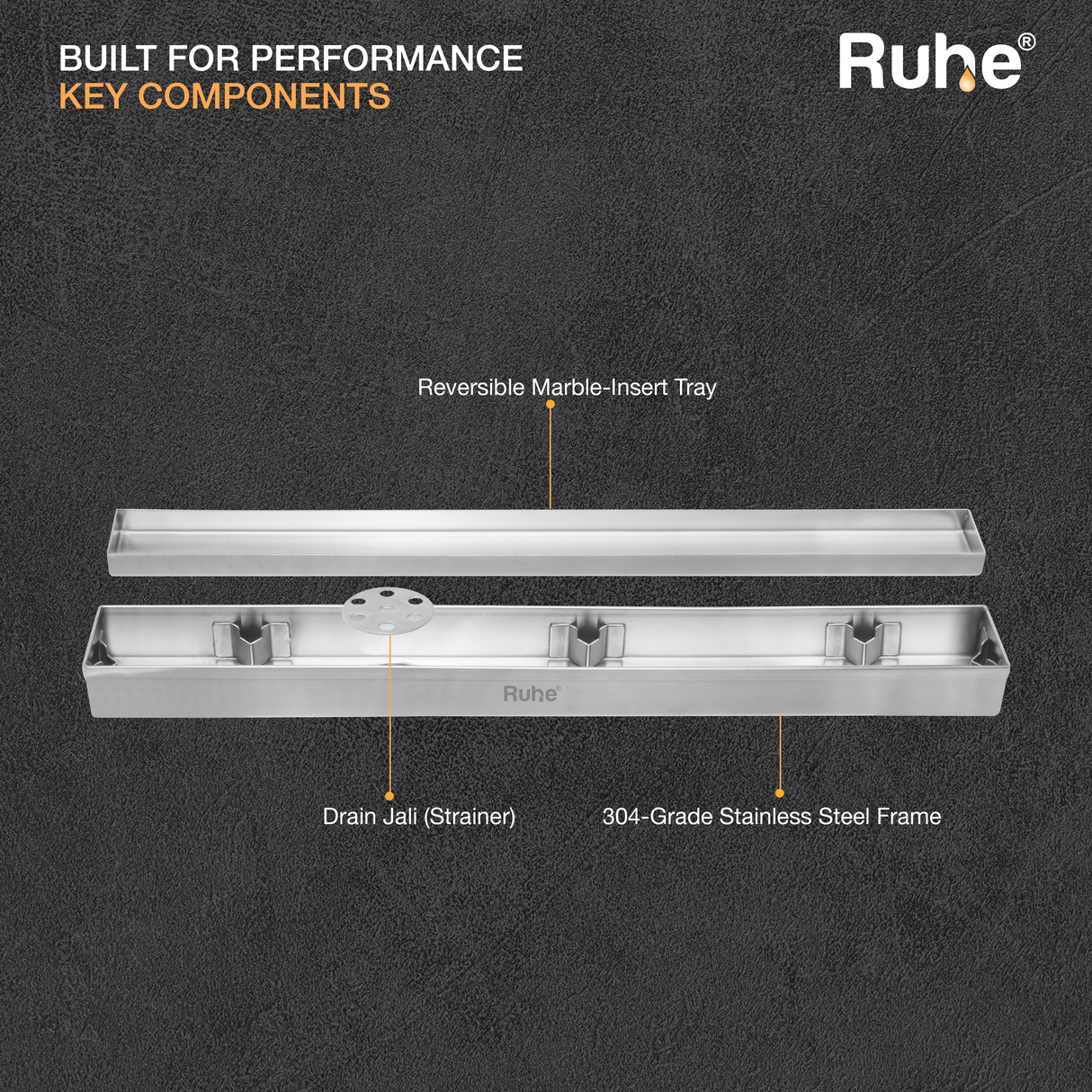 BUILT FOR PERFORMANCE
KEY COMPONENTS

Ruhe®

Reversible Marble-Insert Tray

Ruhe®

Drain Jali (Strainer)

304-Grade Stainless Steel Frame