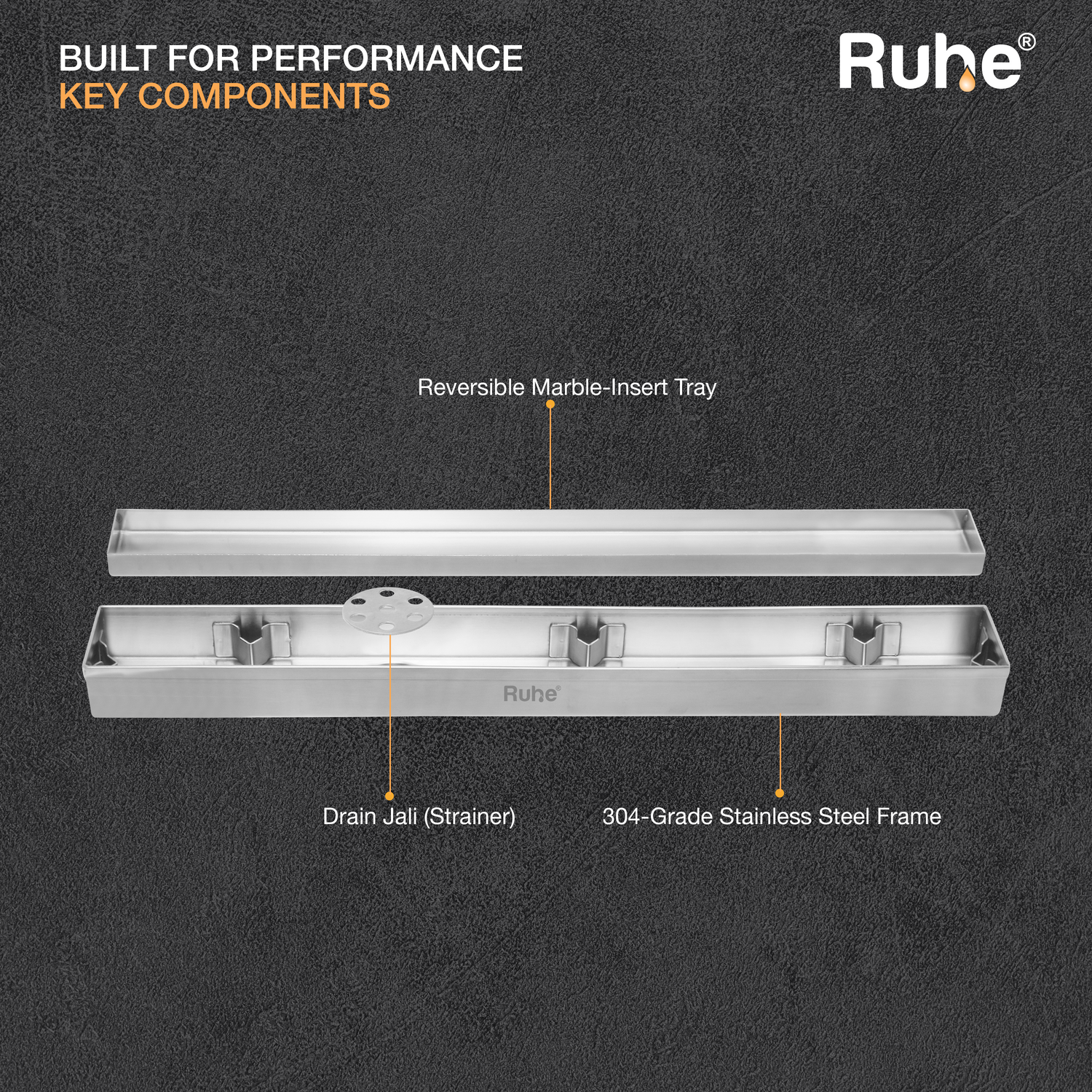 BUILT FOR PERFORMANCE
KEY COMPONENTS

Ruhe®

Reversible Marble-Insert Tray

Ruhe®

Drain Jali (Strainer)

304-Grade Stainless Steel Frame