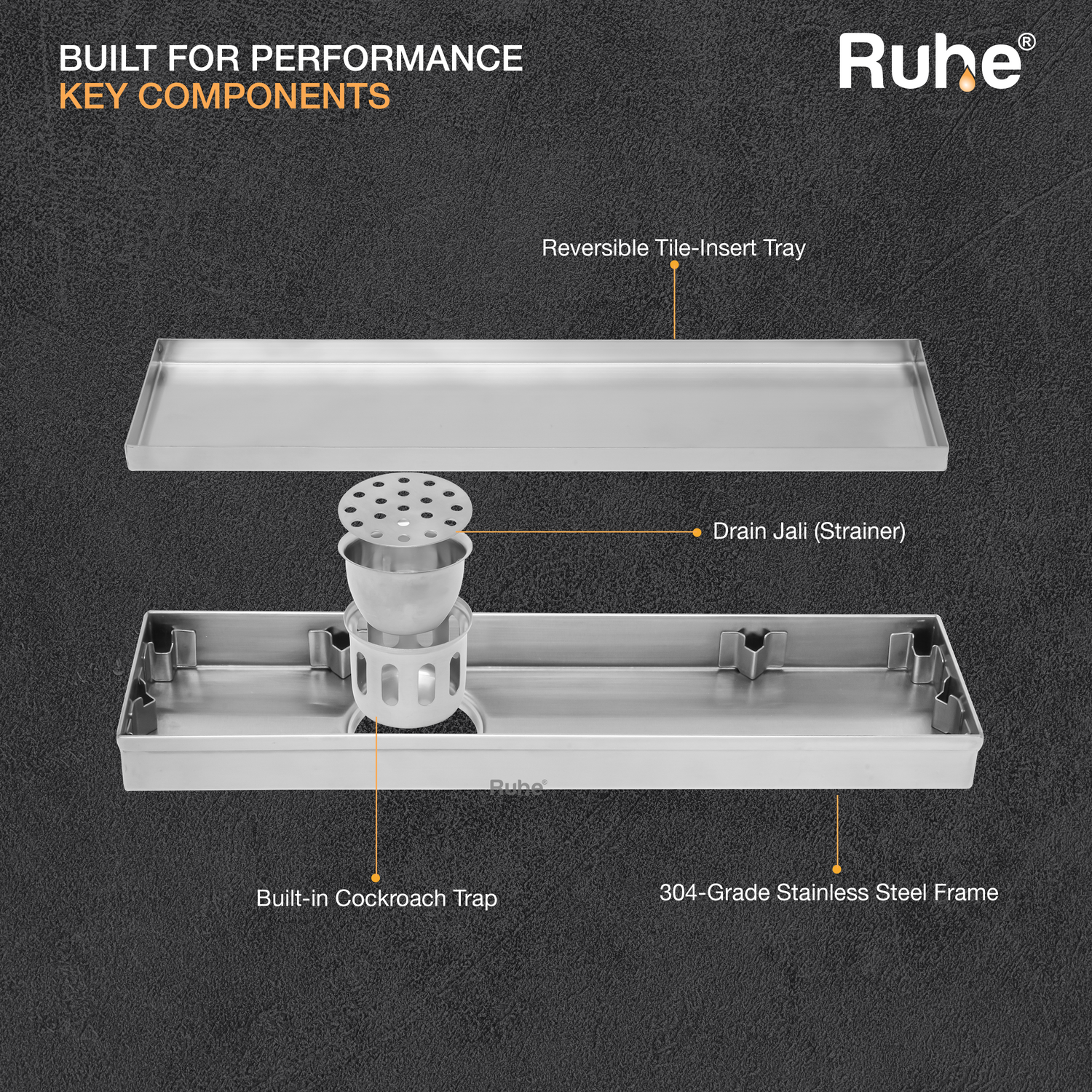 BUILT FOR PERFORMANCE
KEY COMPONENTS

Ruhe®

Reversible Tile-Insert Tray

Drain Jali (Strainer)

Ruhe®

Built-in Cockroach Trap

304-Grade Stainless Steel Frame