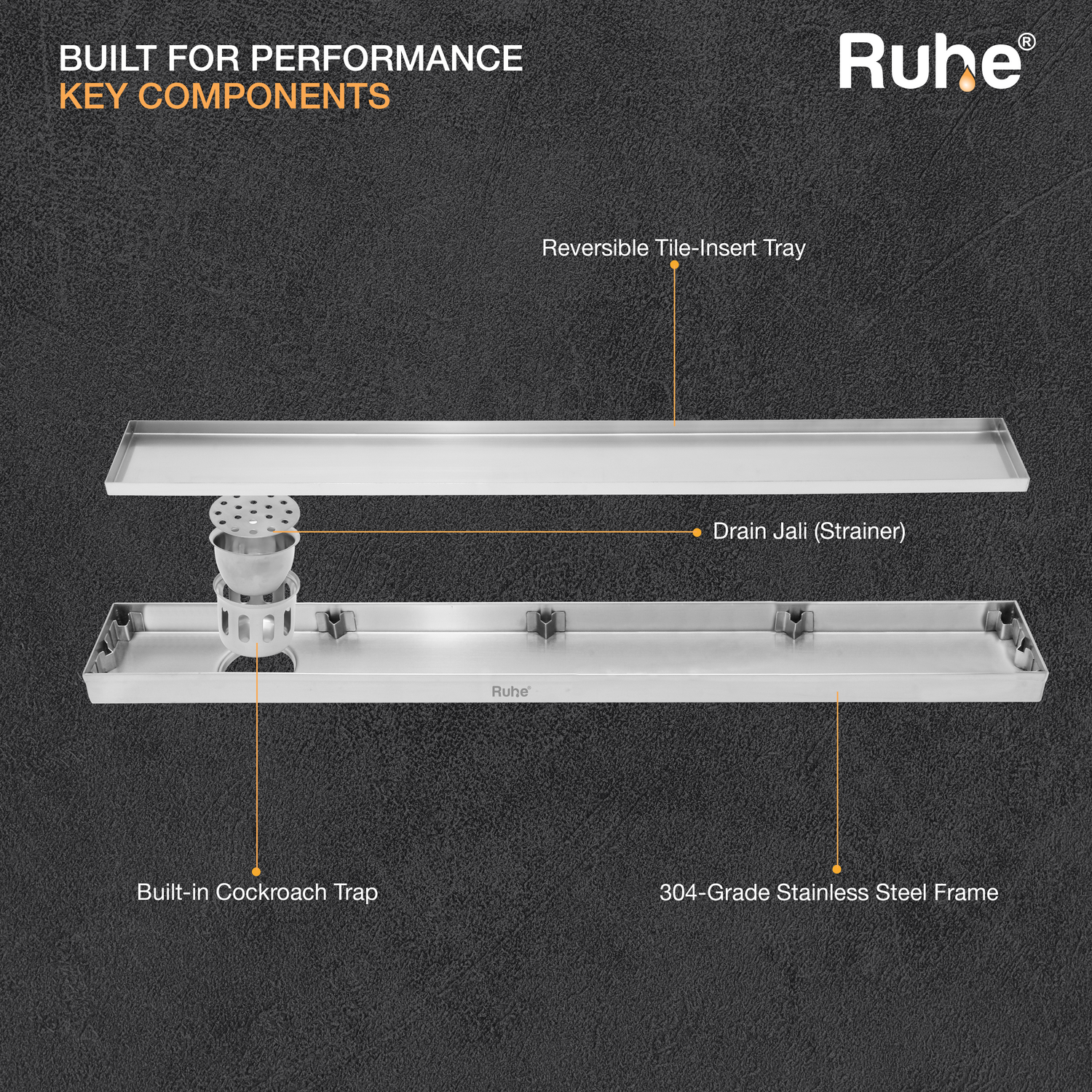 BUILT FOR PERFORMANCE
KEY COMPONENTS

Ruhe®

Reversible Tile-Insert Tray

Drain Jali (Strainer)

Ruhe®

Built-in Cockroach Trap

304-Grade Stainless Steel Frame