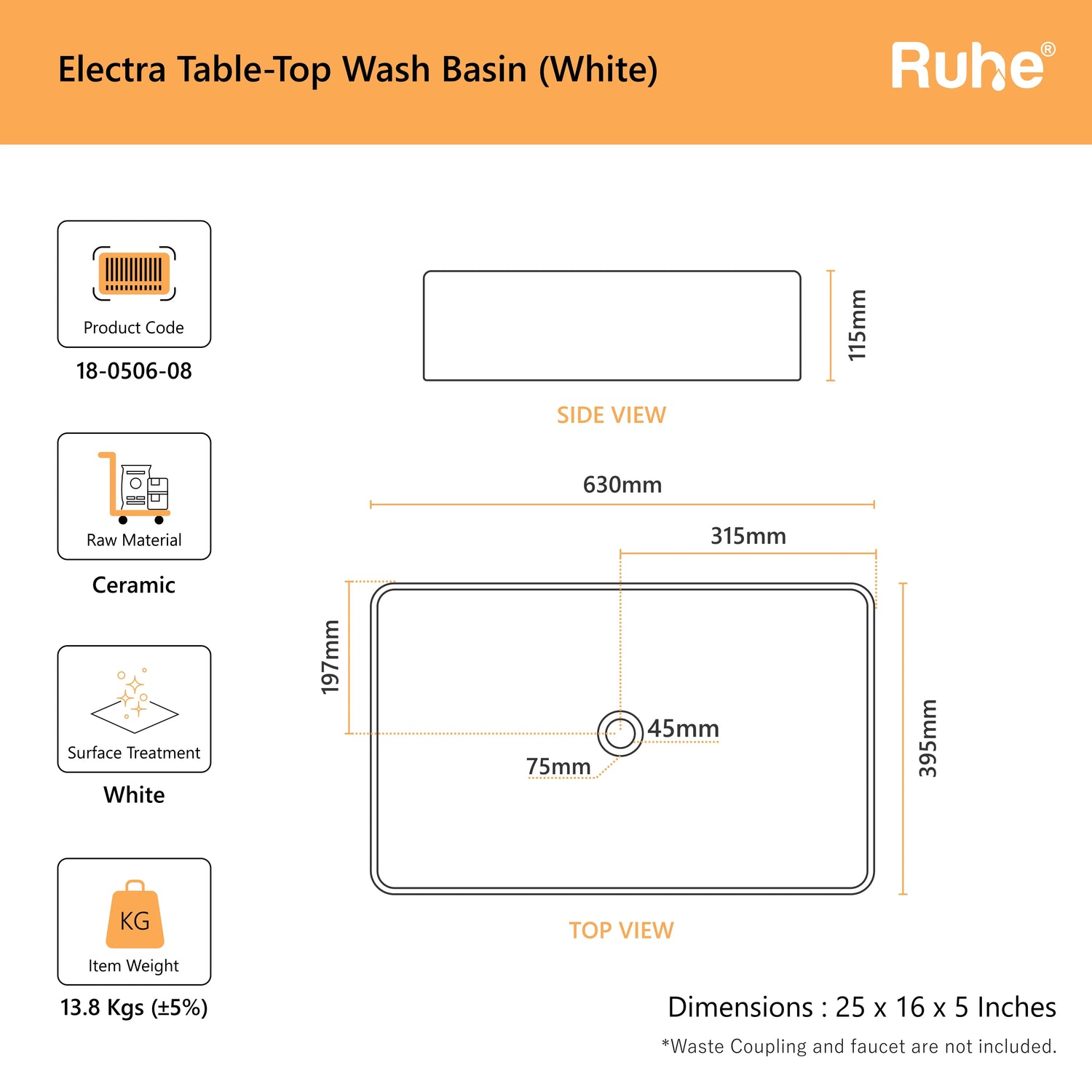 Electra Table-Top Wash Basin (White)

Ruhe®

Product Code

18-0506-08

Raw Material

Ceramic

Surface Treatment

White

KG

Item Weight

13.8 Kgs (±5%)

115mm

SIDE VIEW

630mm

315mm

197mm

45mm

75mm

395mm

TOP VIEW

Dimensions : 25 x 16 x 5 Inches

*Waste Coupling and faucet are not included.