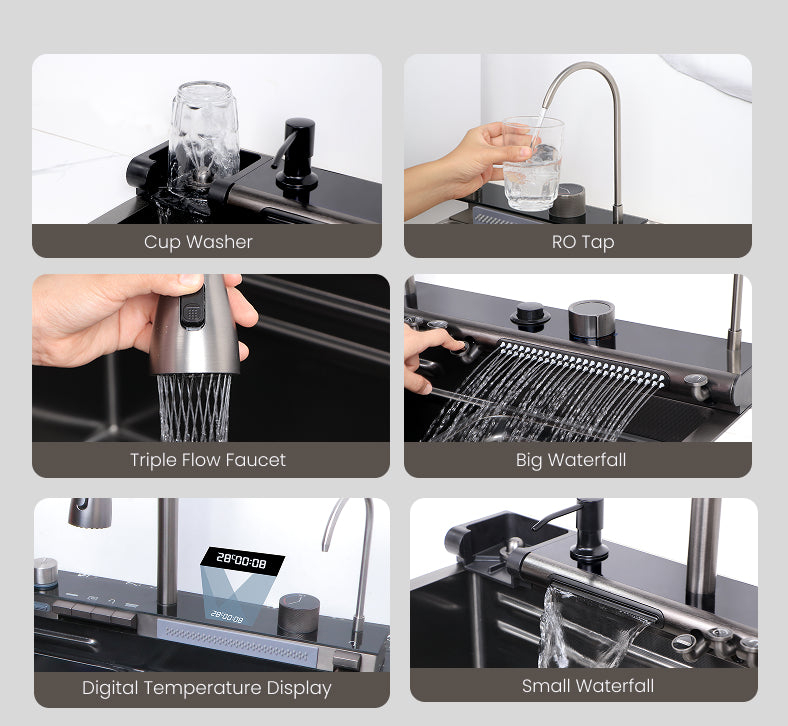 Cup Washer

RO Tap

Triple Flow Faucet

Big Waterfall

28°00:08

28°00:08

Digital Temperature Display

Small Waterfall