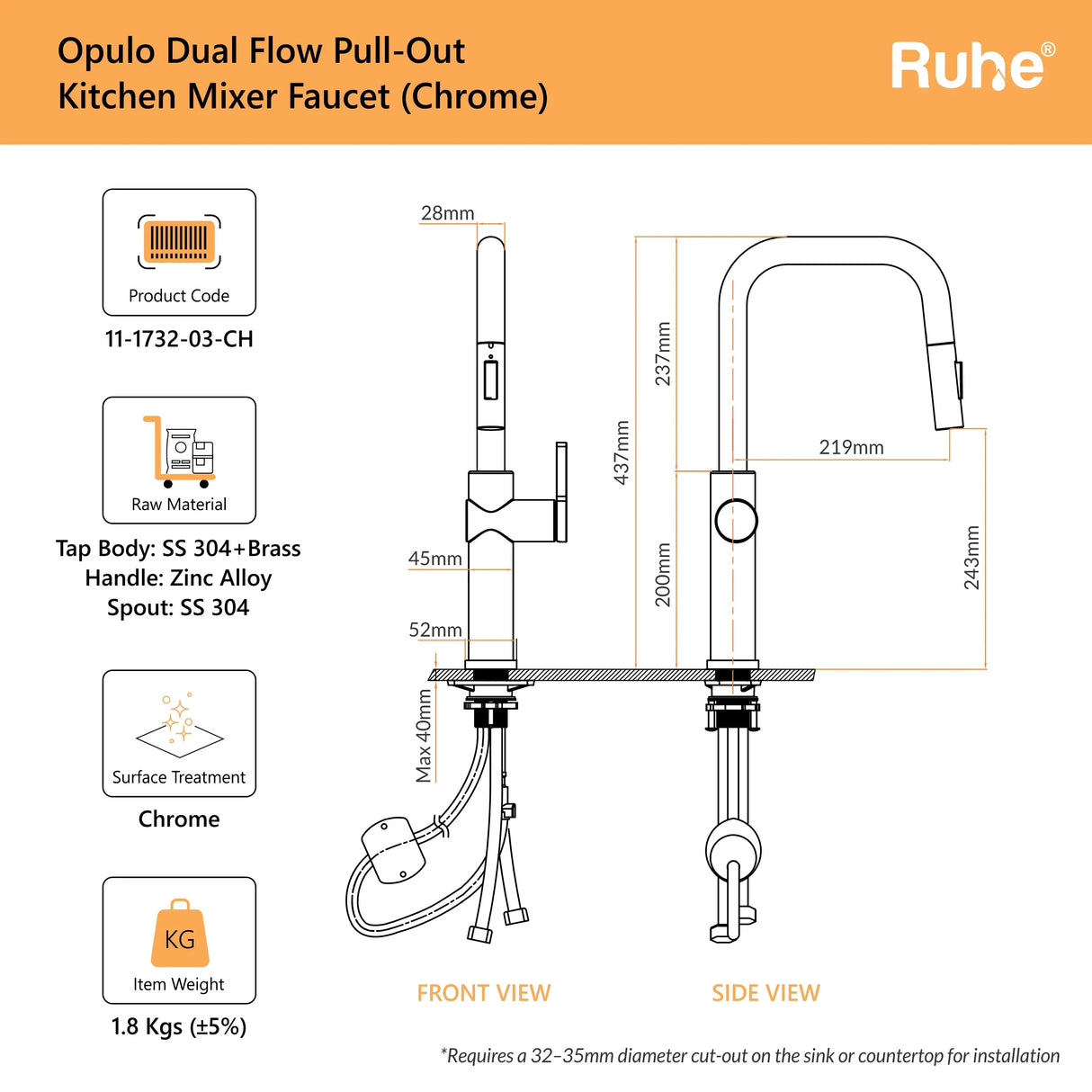 Opulo Dual Flow Pull-Out Kitchen Mixer Faucet (Chrome)

Ruhe®

Product Code

11-1732-03-CH

Raw Material

Tap Body: SS 304+Brass
Handle: Zinc Alloy
Spout: SS 304

Surface Treatment

Chrome

KG

Item Weight

1.8 Kgs (±5%)

28mm

45mm

52mm

Max 40mm

437mm

237mm

200mm

219mm

243mm

FRONT VIEW

SIDE VIEW

*Requires a 32–35mm diameter cut-out on the sink or countertop for installation