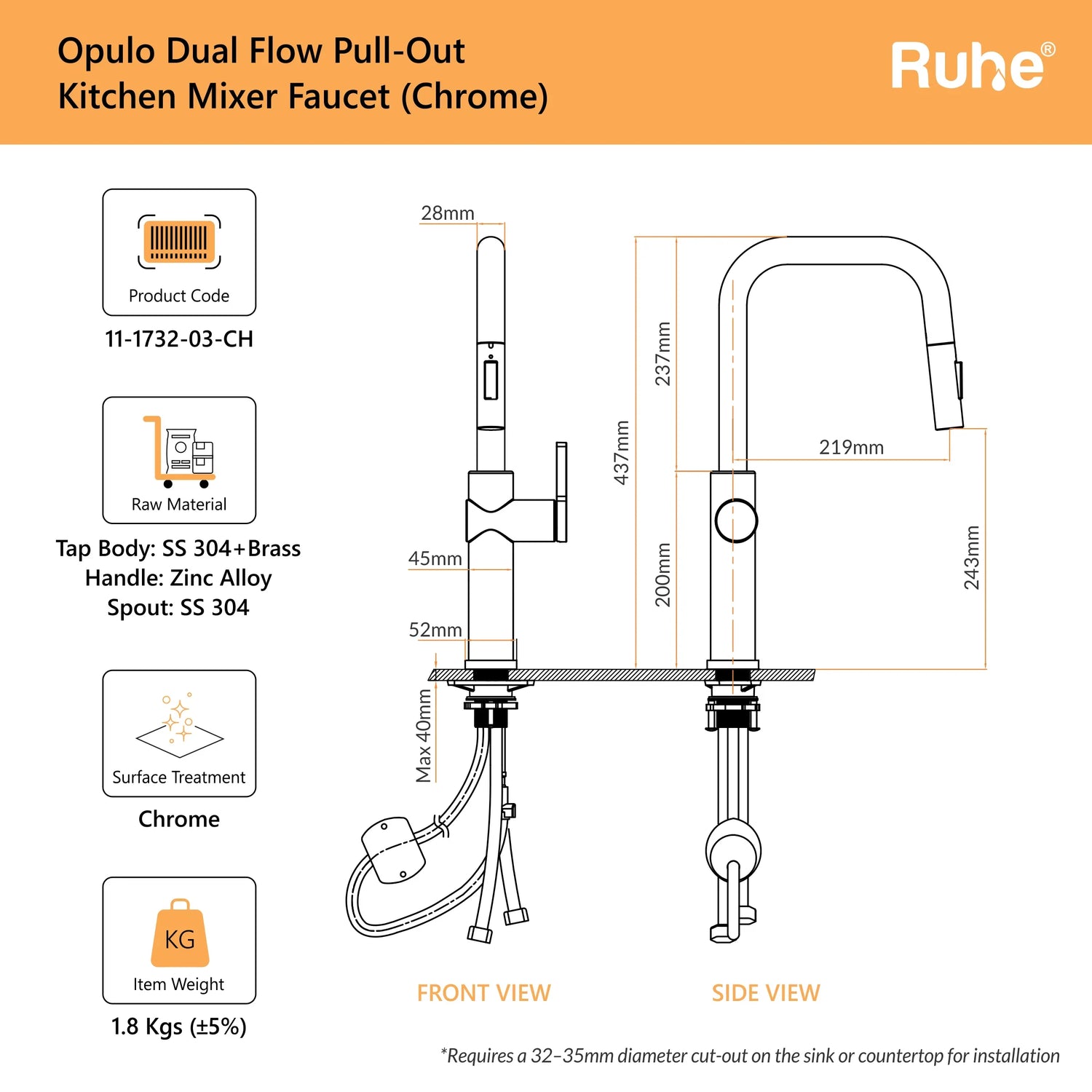 Opulo Dual Flow Pull-Out Kitchen Mixer Faucet (Chrome)

Ruhe®

Product Code

11-1732-03-CH

Raw Material

Tap Body: SS 304+Brass
Handle: Zinc Alloy
Spout: SS 304

Surface Treatment

Chrome

KG

Item Weight

1.8 Kgs (±5%)

28mm

45mm

52mm

Max 40mm

437mm

237mm

200mm

219mm

243mm

FRONT VIEW

SIDE VIEW

*Requires a 32–35mm diameter cut-out on the sink or countertop for installation