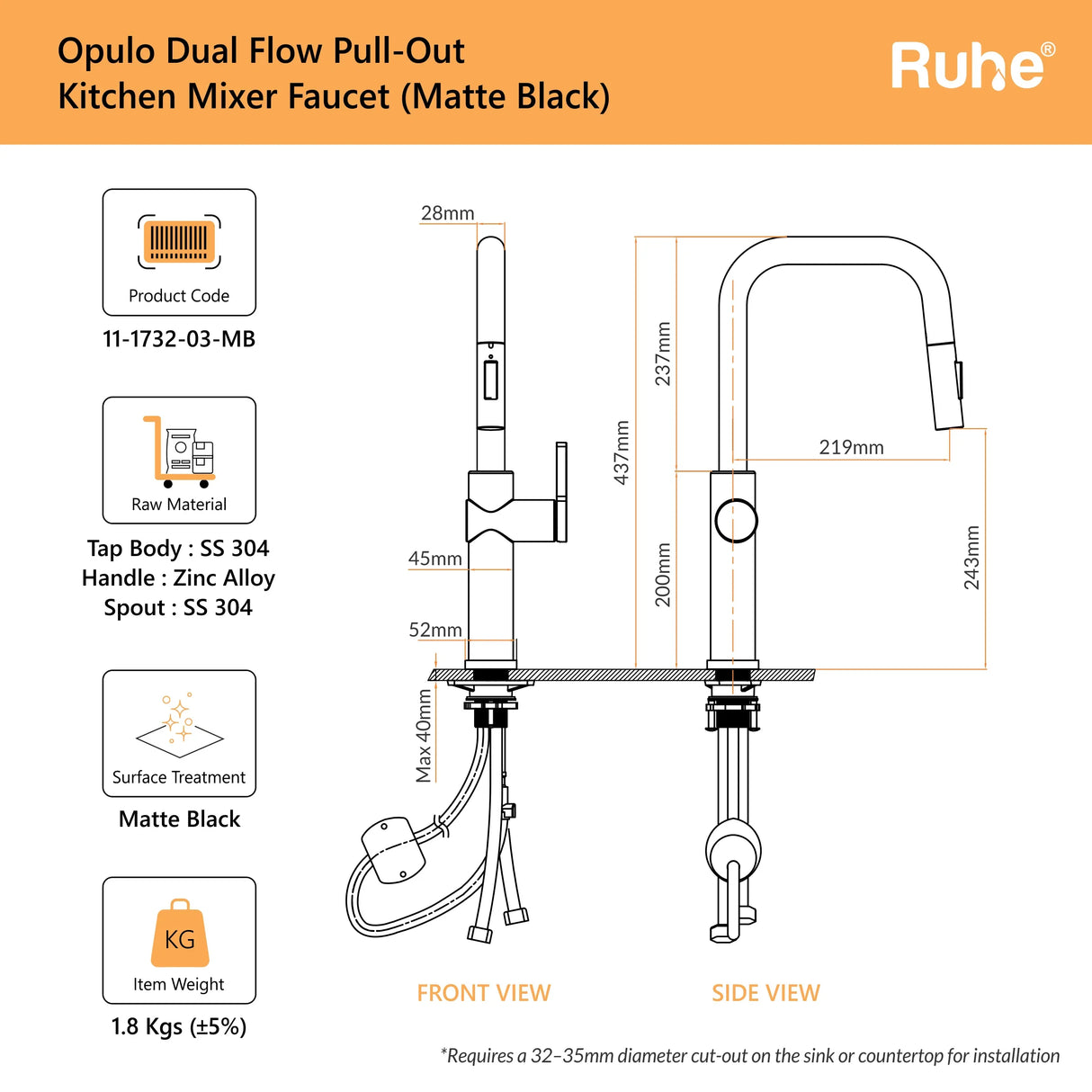 Opulo Dual Flow Pull-Out
Kitchen Mixer Faucet (Matte Black)

Ruhe®

Product Code
11-1732-03-MB

Raw Material
Tap Body : SS 304
Handle : Zinc Alloy
Spout : SS 304

Surface Treatment
Matte Black

KG
Item Weight
1.8 Kgs (±5%)

28mm
45mm
52mm
Max 40mm
437mm
237mm
200mm
219mm
243mm

FRONT VIEW
SIDE VIEW

*Requires a 32–35mm diameter cut-out on the sink or countertop for installation