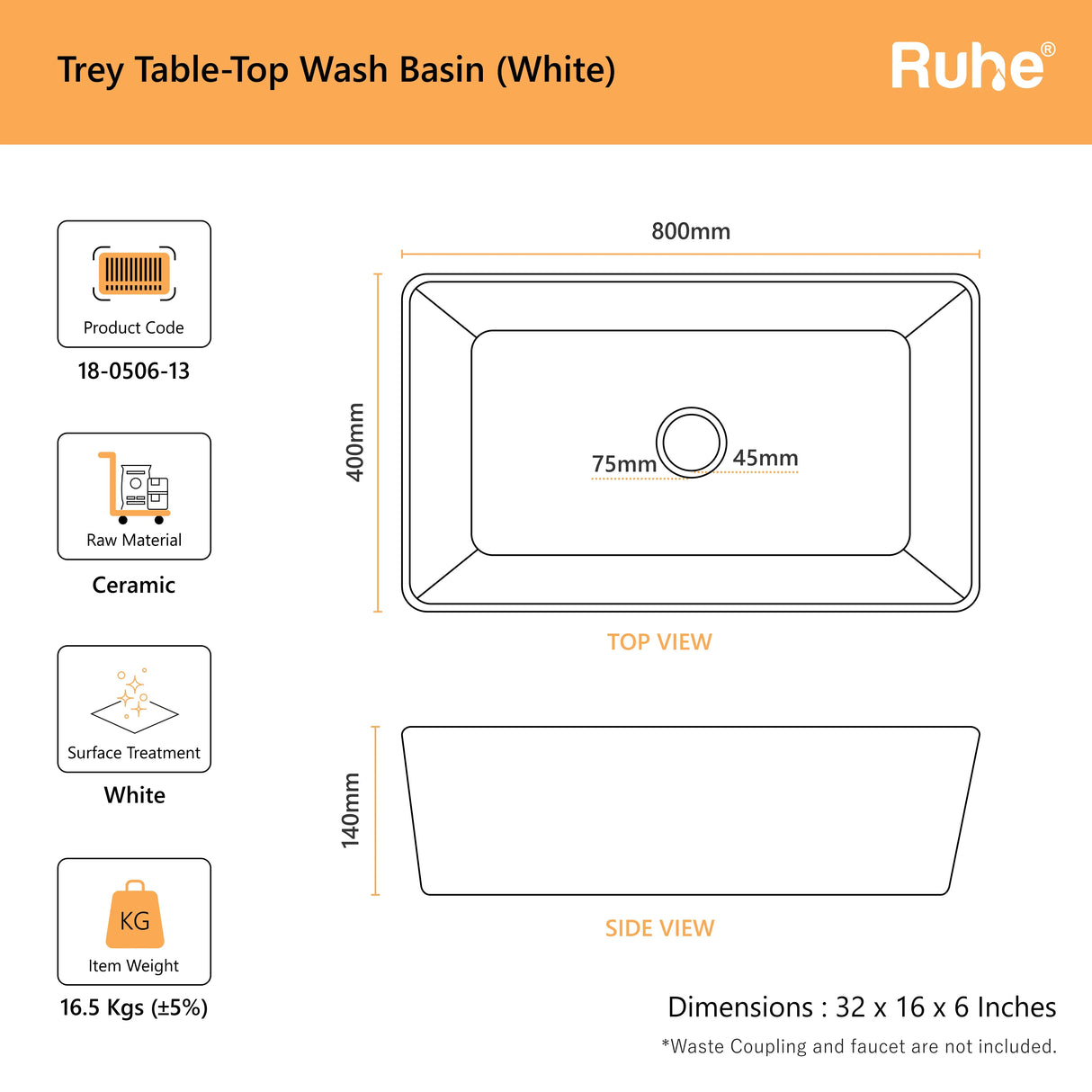 Trey Table-Top Wash Basin (White)

Ruhe®

Product Code

18-0506-13

Raw Material

Ceramic

Surface Treatment

White

KG

Item Weight

16.5 Kgs (±5%)

800mm

400mm

75mm

45mm

TOP VIEW

140mm

SIDE VIEW

Dimensions : 32 x 16 x 6 Inches

*Waste Coupling and faucet are not included.