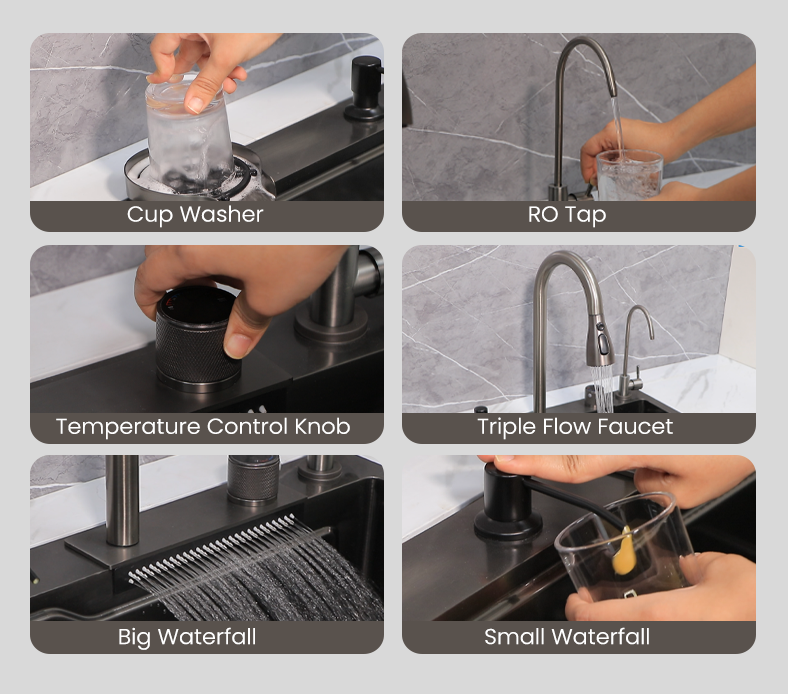 Cup Washer

RO Tap

Temperature Control Knob

Triple Flow Faucet

Big Waterfall

Small Waterfall