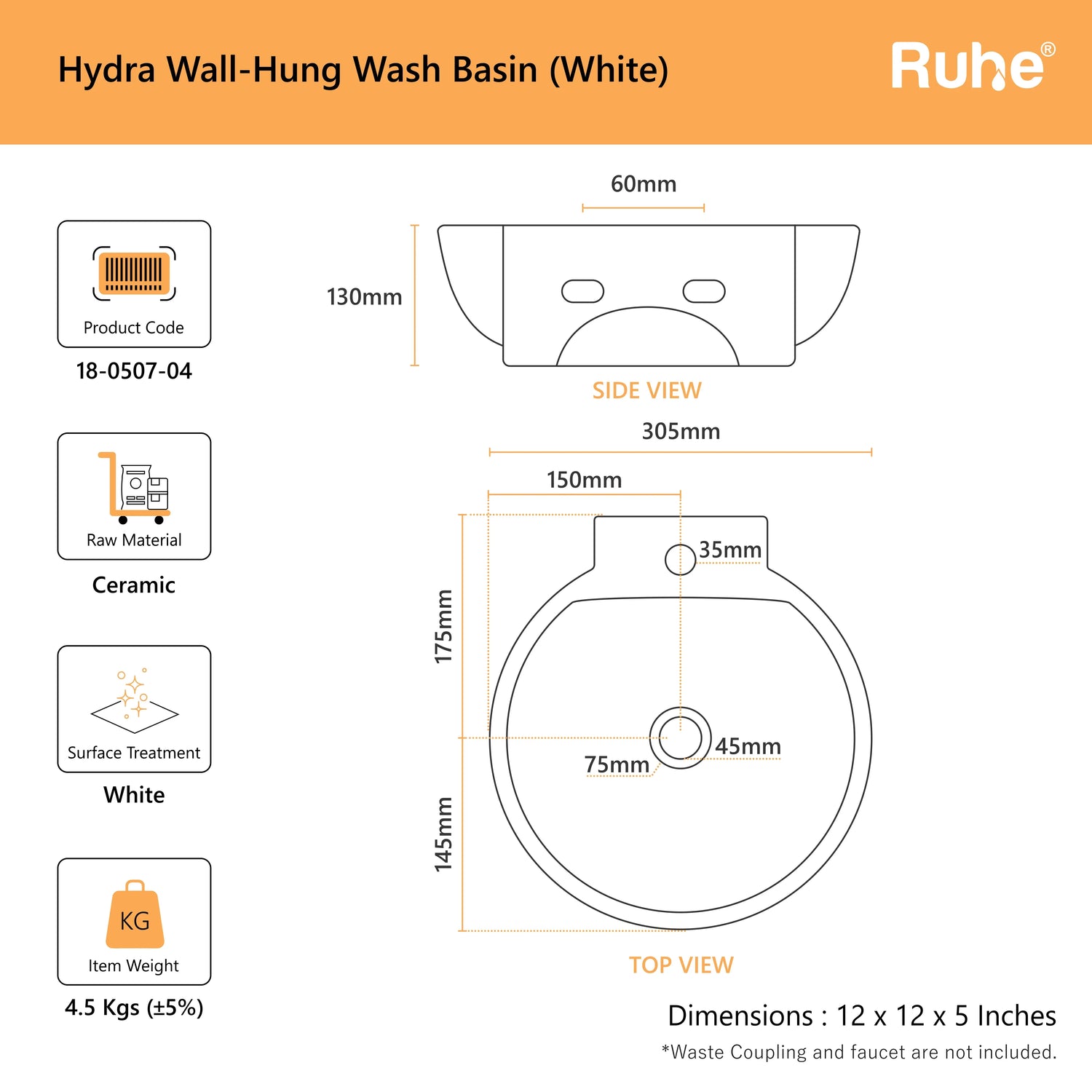 Hydra Wall-Hung Wash Basin (White)

Ruhe®

Product Code
18-0507-04

Raw Material
Ceramic

Surface Treatment
White

KG
Item Weight
4.5 Kgs (±5%)

60mm

130mm

SIDE VIEW

305mm

150mm

35mm

175mm

45mm

75mm

145mm

TOP VIEW

Dimensions : 12 x 12 x 5 Inches

*Waste Coupling and faucet are not included.