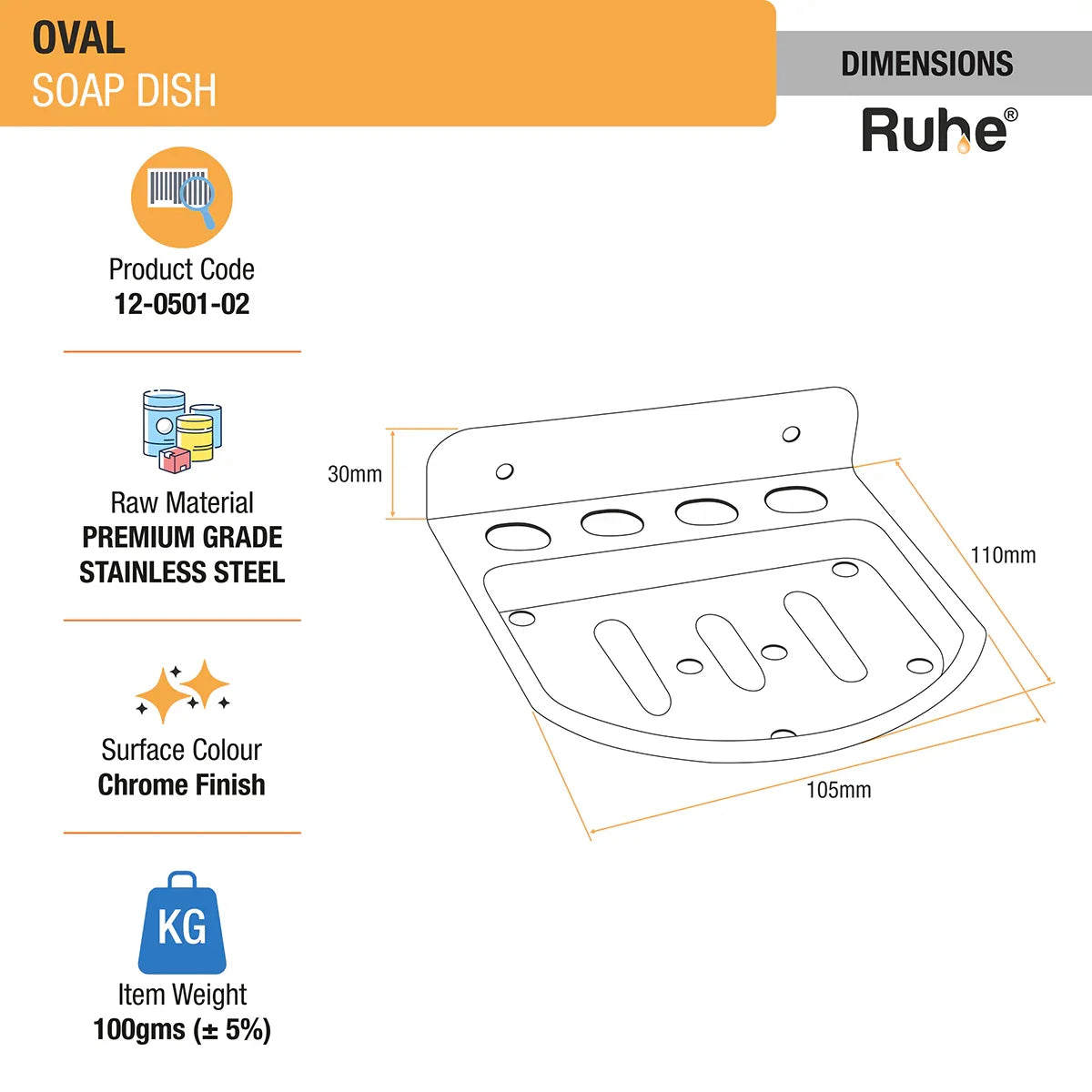 OVAL
SOAP DISH

DIMENSIONS

Ruhe®

Product Code
12-0501-02

Raw Material
PREMIUM GRADE STAINLESS STEEL

Surface Colour
Chrome Finish

KG

Item Weight
100gms (± 5%)

30mm

110mm

105mm