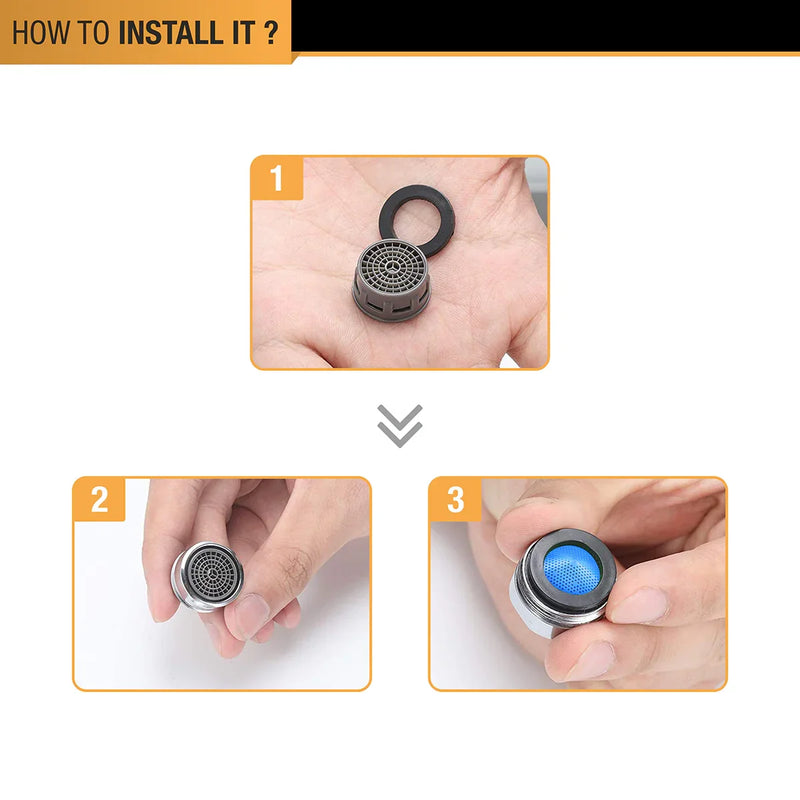 HOW TO INSTALL IT ?

1

2

3