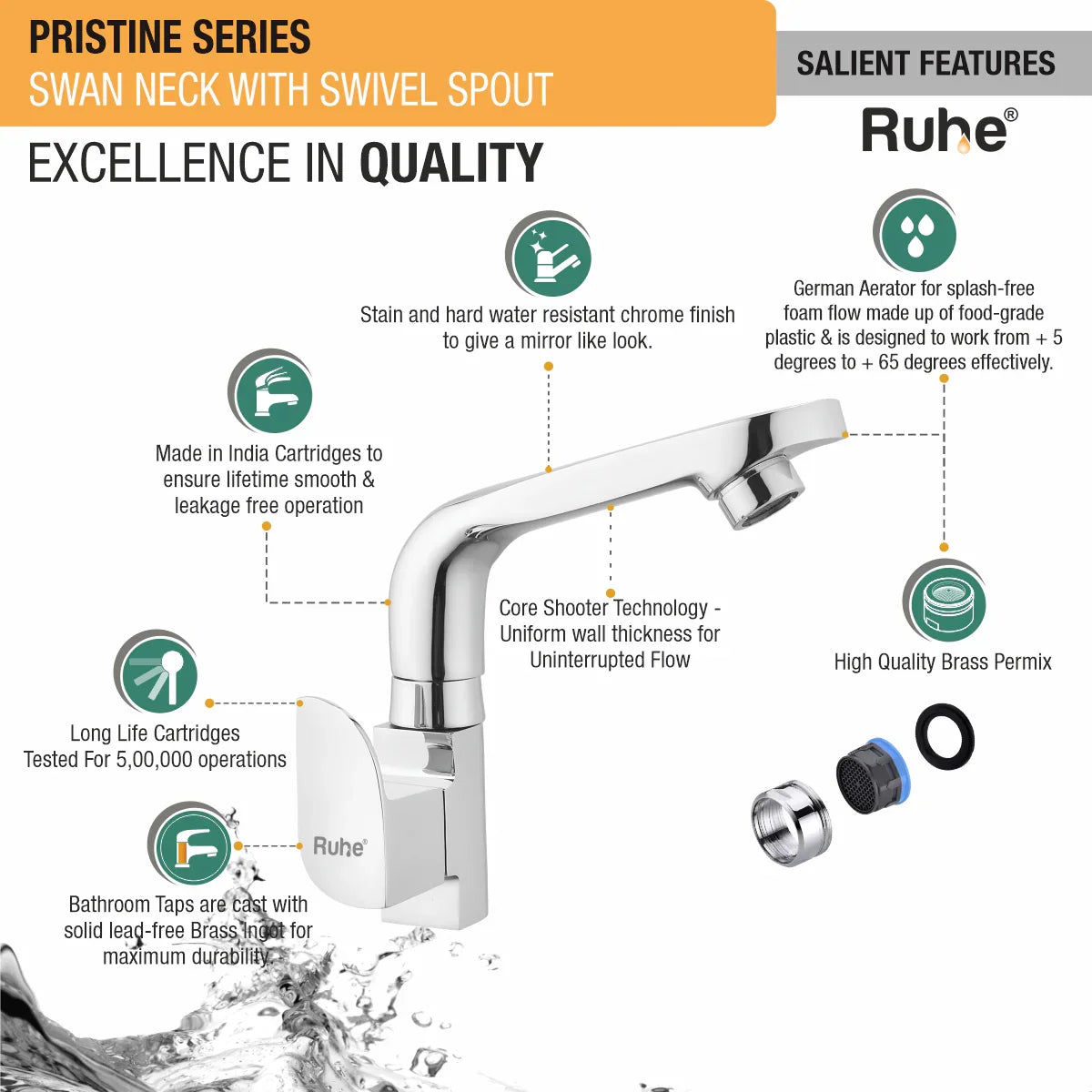 PRISTINE SERIES
SWAN NECK WITH SWIVEL SPOUT

SALIENT FEATURES

Ruhe®

EXCELLENCE IN QUALITY

Stain and hard water resistant chrome finish to give a mirror like look.

German Aerator for splash-free foam flow made up of food-grade plastic & is designed to work from + 5 degrees to + 65 degrees effectively.

Made in India Cartridges to ensure lifetime smooth & leakage free operation

Core Shooter Technology - Uniform wall thickness for Uninterrupted Flow

High Quality Brass Permix

Long Life Cartridges Tested For 5,00,000 operations

Ruhe®

Bathroom Taps are cast with solid lead-free Brass ingot for maximum durability.