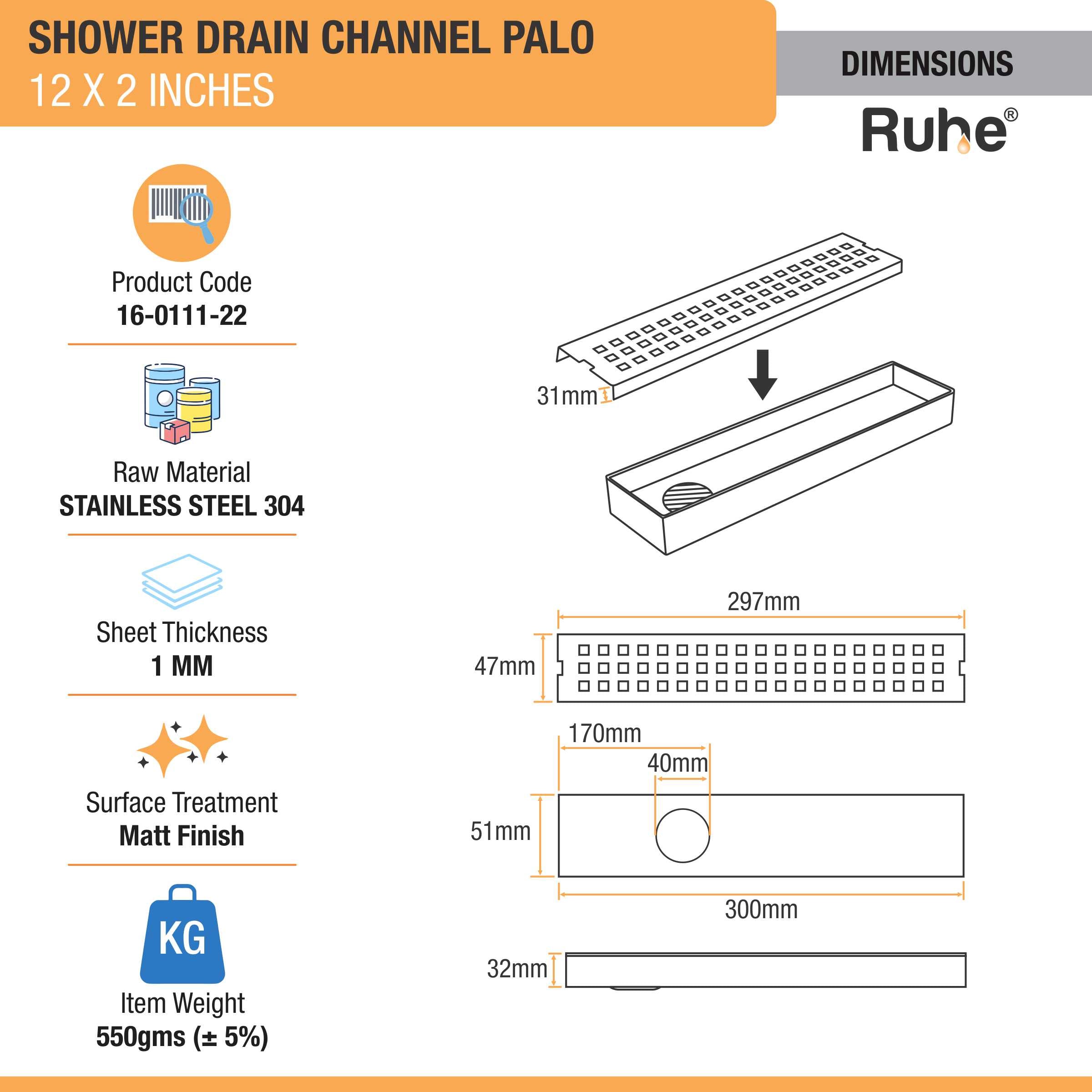 SHOWER DRAIN CHANNEL PALO
12 X 2 INCHES

DIMENSIONS

Ruhe®

Product Code
16-0111-22

Raw Material
STAINLESS STEEL 304

Sheet Thickness
1 MM

Surface Treatment
Matt Finish

KG

Item Weight
550gms (± 5%)

31mm

297mm

47mm

170mm

40mm

51mm

300mm

32mm